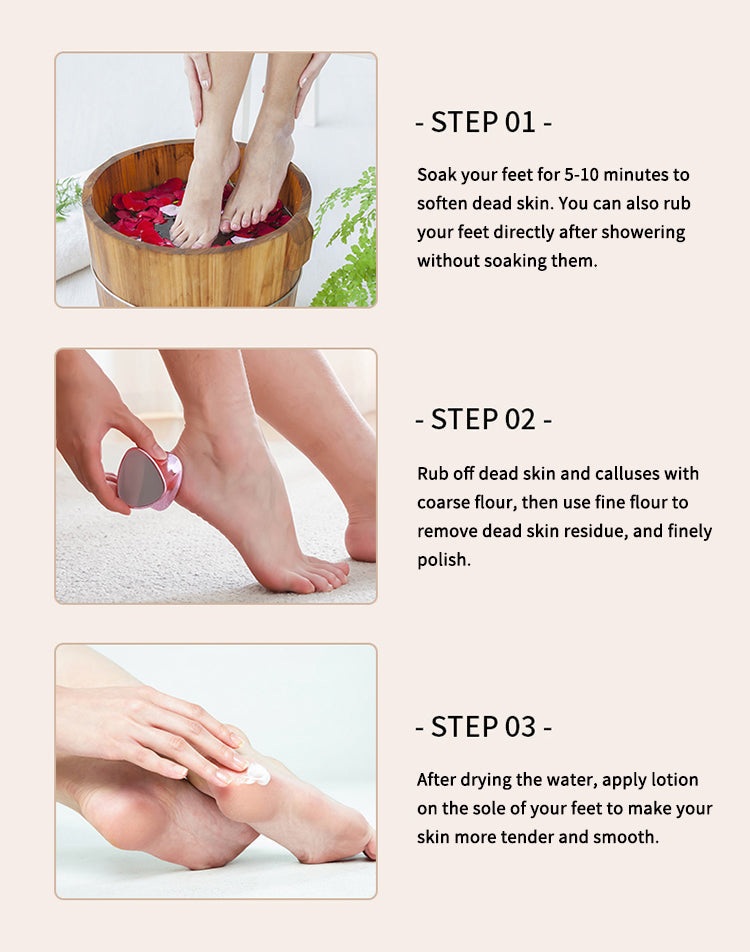 - STEP 01 -

Soak your feet for 5-10 minutes to soften dead skin. You can also rub your feet directly after showering without soaking them.

- STEP 02 -

Rub off dead skin and calluses with coarse flour, then use fine flour to remove dead skin residue, and finely polish.

- STEP 03 -

After drying the water, apply lotion on the sole of your feet to make your skin more tender and smooth.